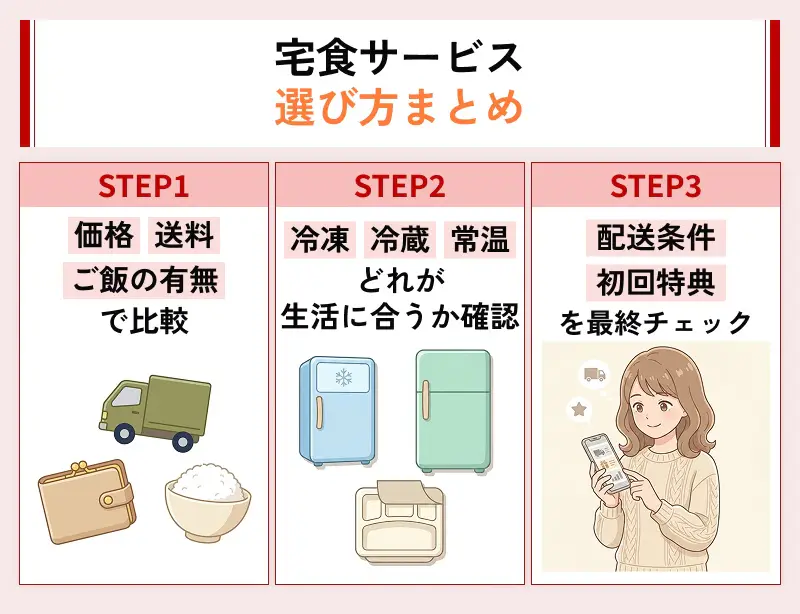 宅食サービス
選び方まとめ

STEP1

価格 送料
ご飯の有無
で比較

STEP2

冷凍 冷蔵 常温
どれが
生活に合うか確認

STEP3

配送条件
初回特典
を最終チェック