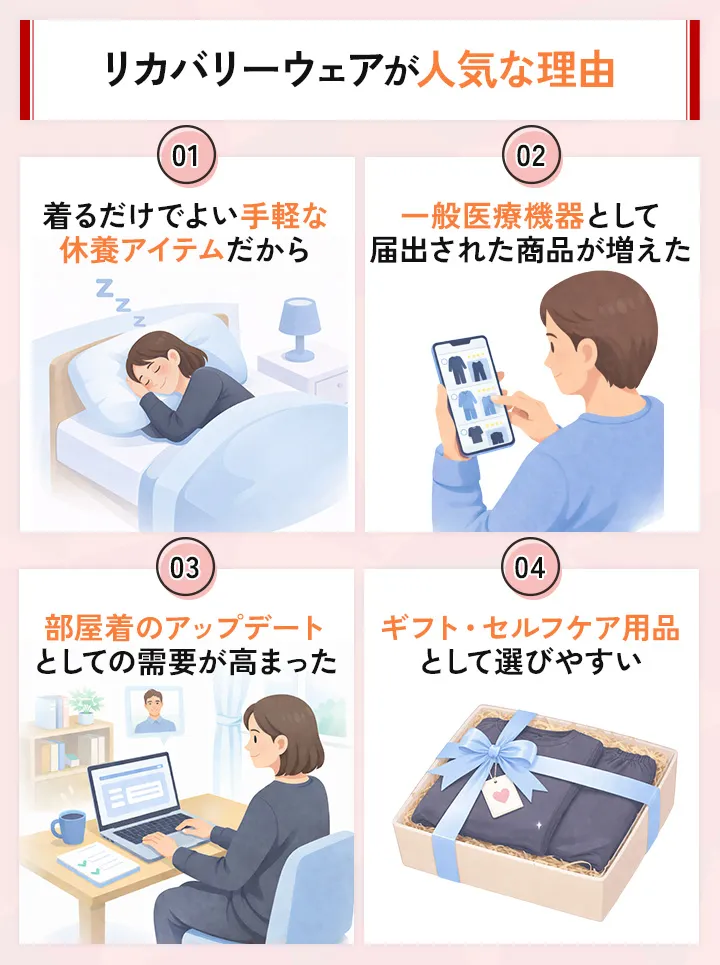 リカバリーウェアが人気な理由

01
着るだけでよい手軽な休養アイテムだから

Z Z Z

02
一般医療機器として届出された商品が増えた

03
部屋着のアップデートとしての需要が高まった

04
ギフト・セルフケア用品として選びやすい