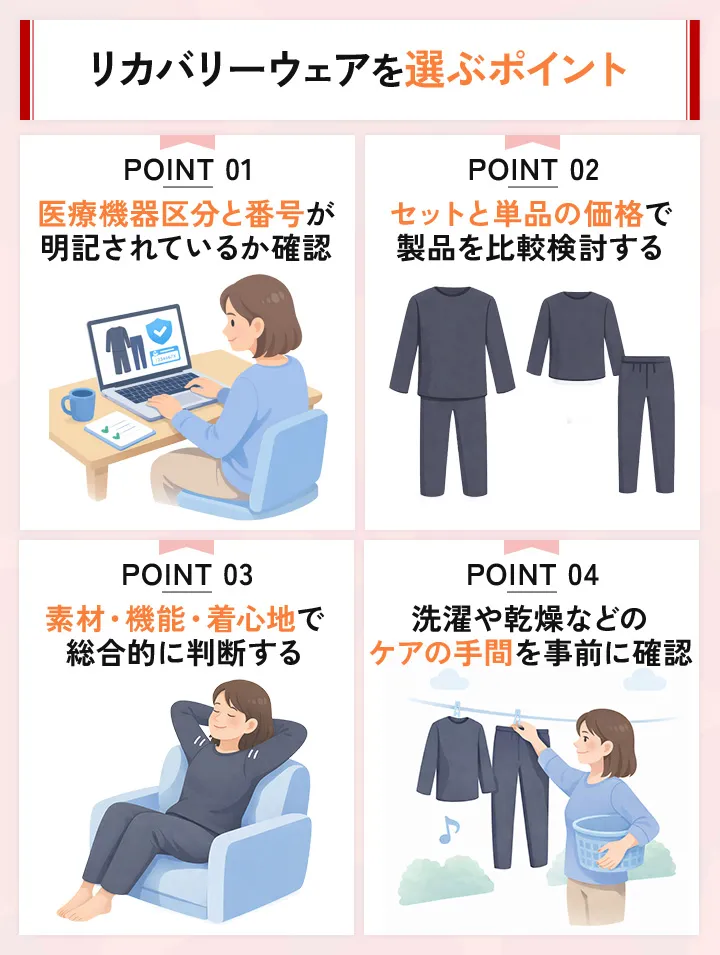 リカバリーウェアを選ぶポイント

POINT 01
医療機器区分と番号が明記されているか確認

POINT 02
セットと単品の価格で製品を比較検討する

POINT 03
素材・機能・着心地で総合的に判断する

POINT 04
洗濯や乾燥などのケアの手間を事前に確認