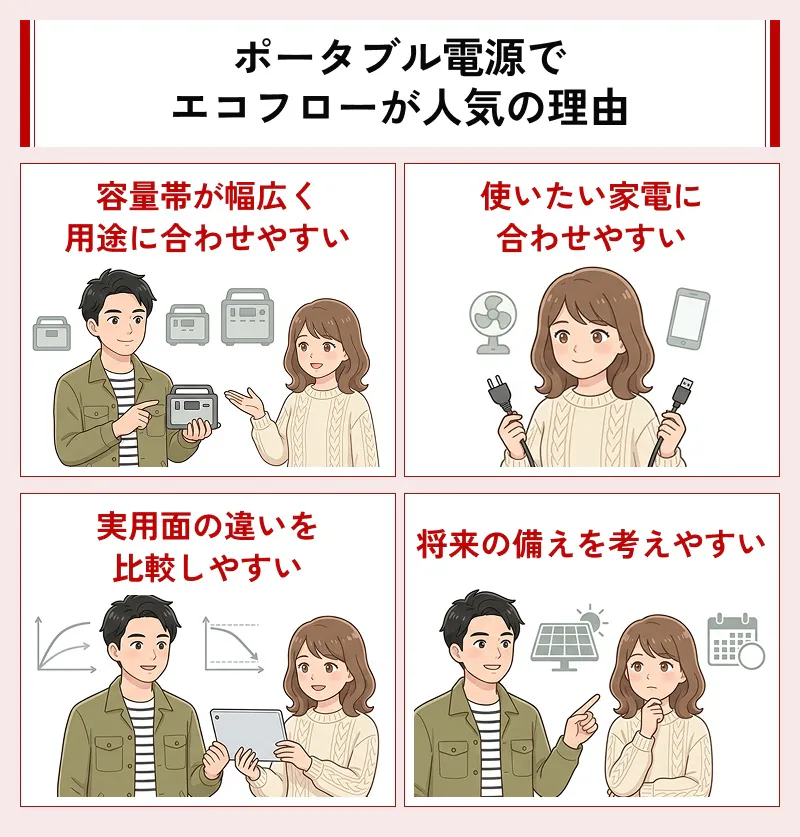 ポータブル電源で
エコフローが人気の理由

容量帯が幅広く
用途に合わせやすい

使いたい家電に
合わせやすい

実用面の違いを
比較しやすい

将来の備えを考えやすい